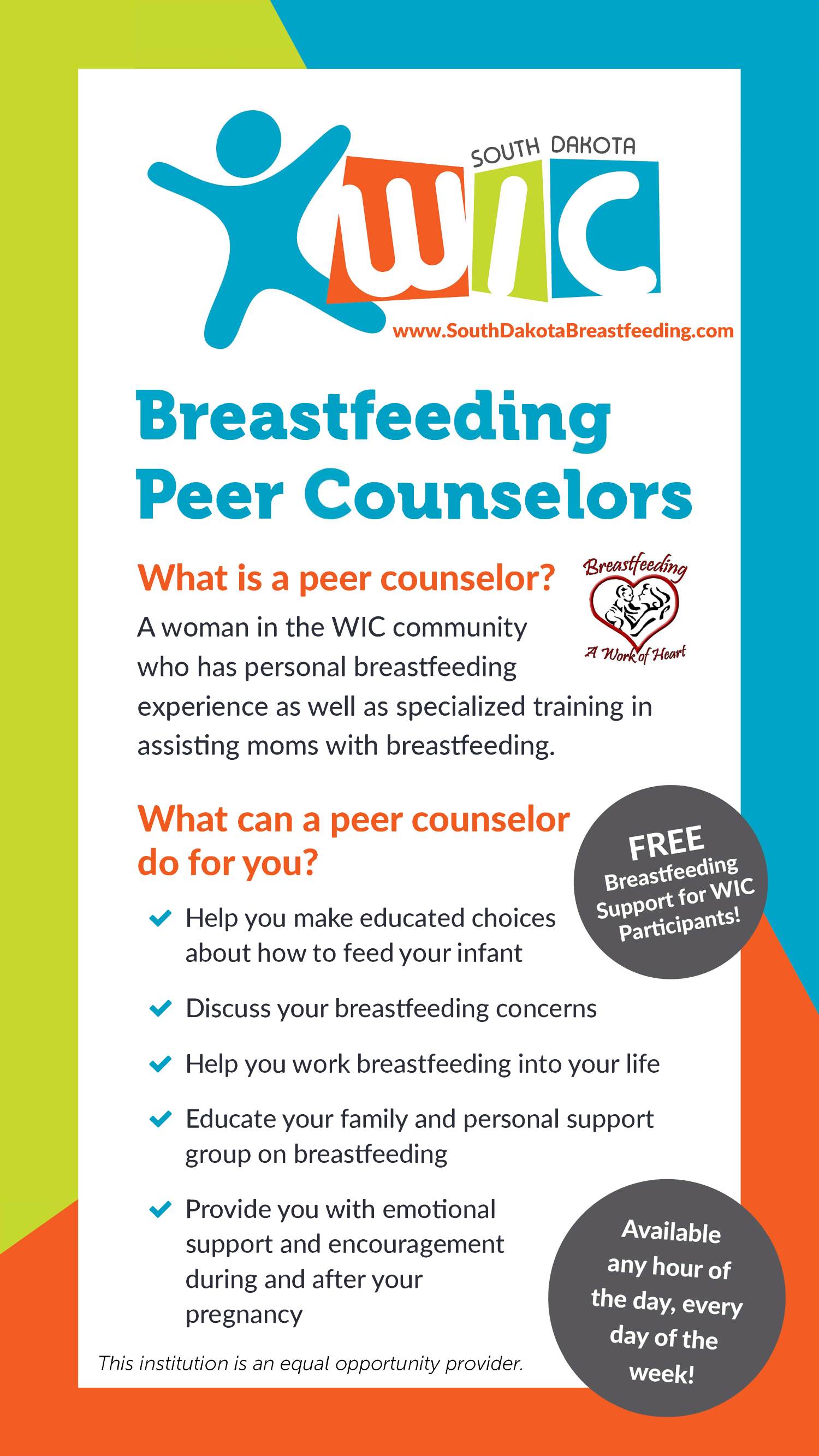 SOUTH DAKOTA
WIC
www.SouthDakotaBreastfeeding.com

Breastfeeding Peer Counselors

What is a peer counselor?

Breastfeeding
A Work of Heart

A woman in the WIC community who has personal breastfeeding experience as well as specialized training in assisting moms with breastfeeding.

What can a peer counselor do for you?

FREE Breastfeeding Support for WIC Participants!

Help you make educated choices about how to feed your infant

Discuss your breastfeeding concerns

Help you work breastfeeding into your life

Educate your family and personal support group on breastfeeding

Provide you with emotional support and encouragement during and after your pregnancy

Available any hour of the day, every day of the week!

This institution is an equal opportunity provider.